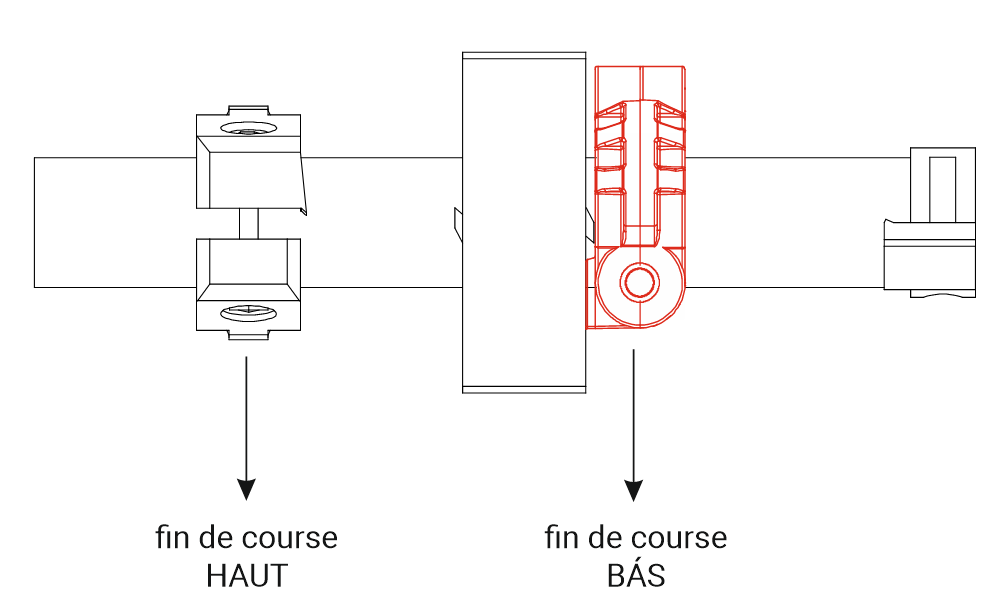 fin de course
HAUT

fin de course
BÁS